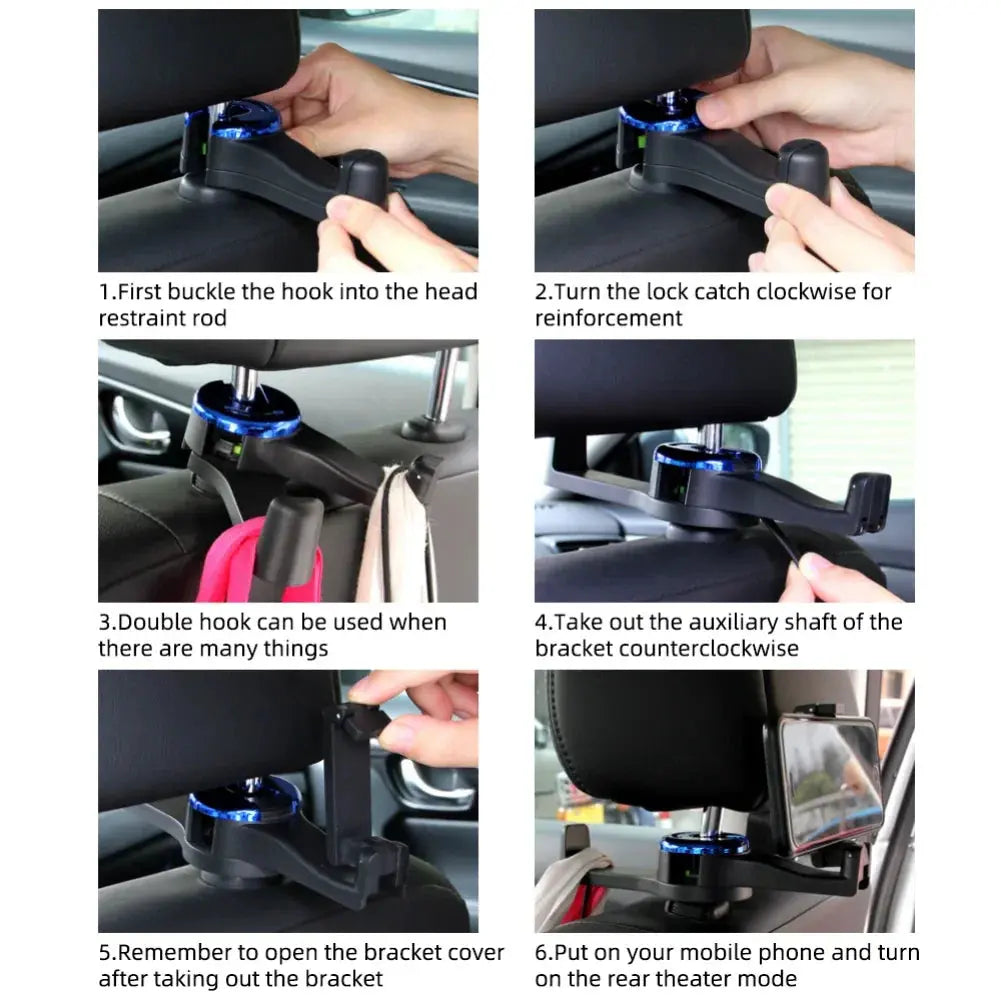 1.First buckle the hook into the head restraint rod

2.Turn the lock catch clockwise for reinforcement

3.Double hook can be used when there are many things

4.Take out the auxiliary shaft of the bracket counterclockwise

5.Remember to open the bracket cover after taking out the bracket

6.Put on your mobile phone and turn on the rear theater mode