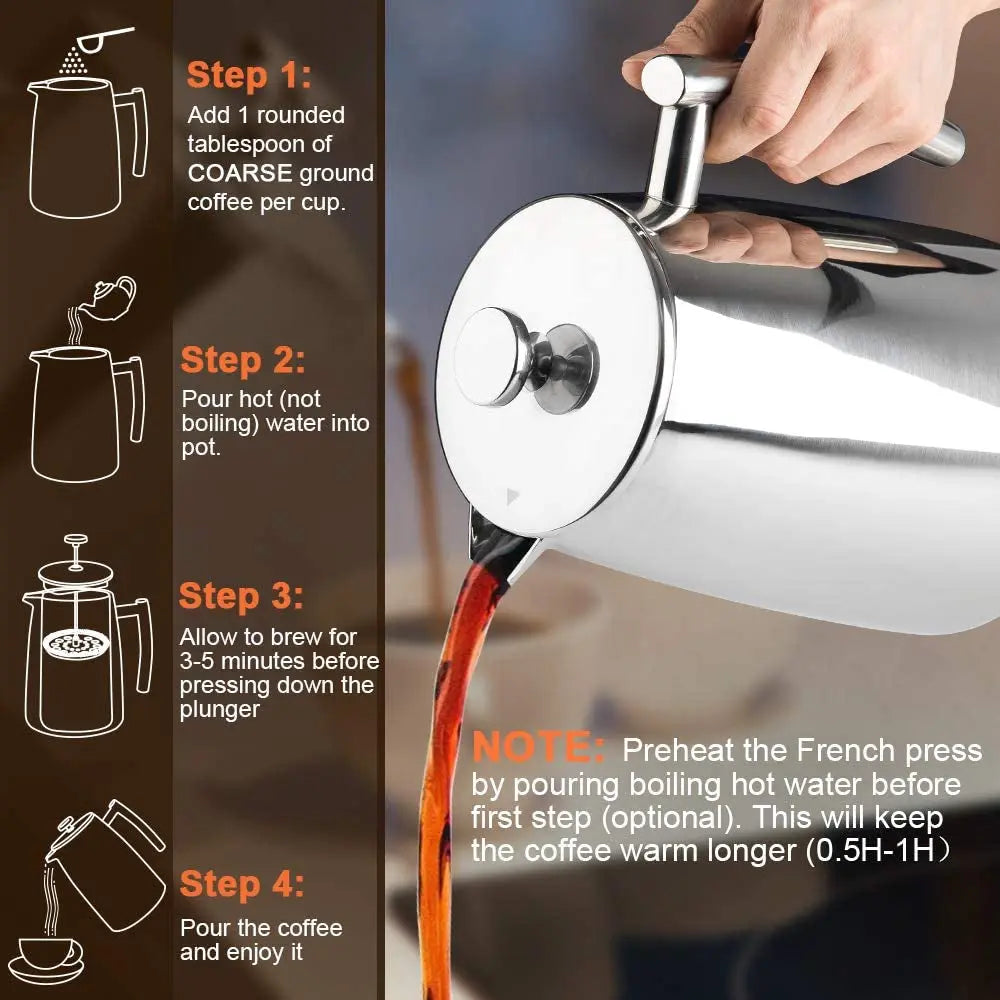 Step 1:
Add 1 rounded tablespoon of COARSE ground coffee per cup.

Step 2:
Pour hot (not boiling) water into pot.

Step 3:
Allow to brew for 3-5 minutes before pressing down the plunger

Step 4:
Pour the coffee and enjoy it

NOTE: Preheat the French press by pouring boiling hot water before first step (optional). This will keep the coffee warm longer (0.5H-1H）